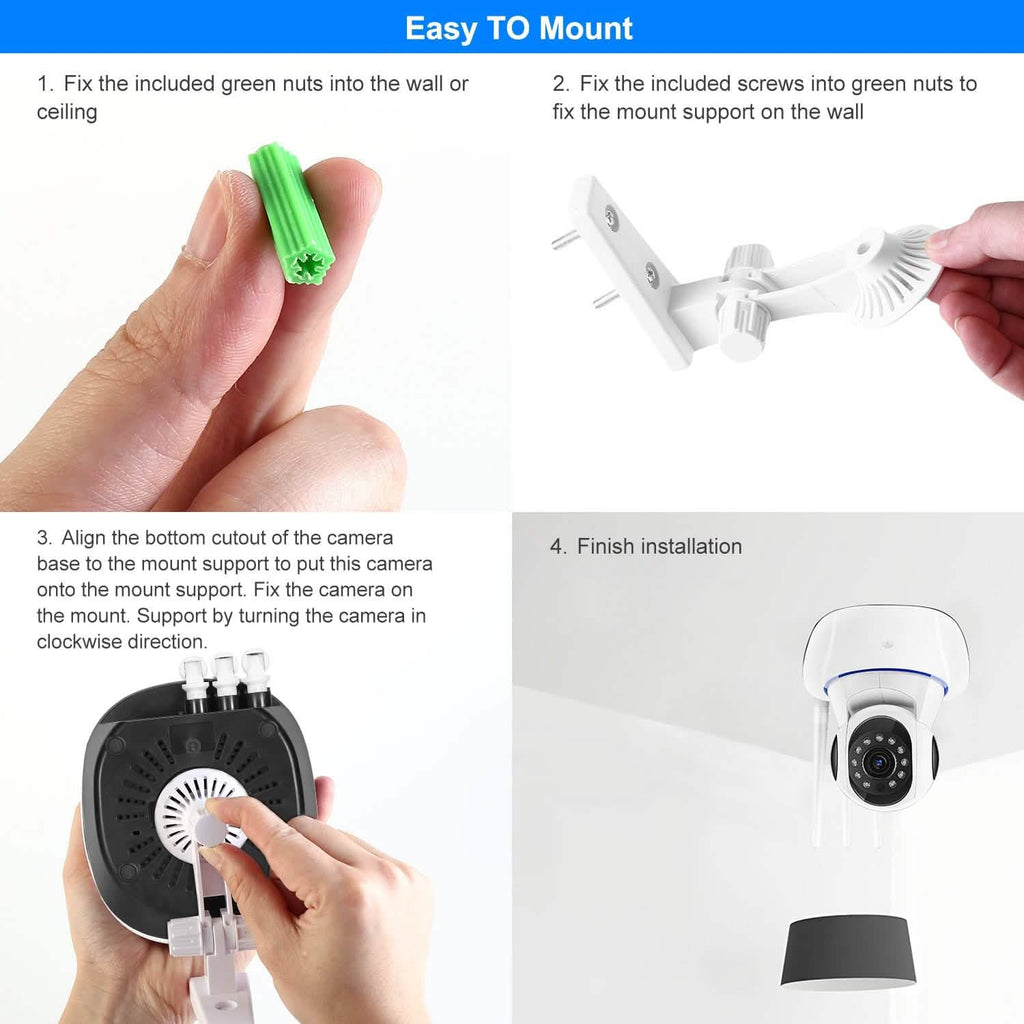 Easy TO Mount

1. Fix the included green nuts into the wall or ceiling

2. Fix the included screws into green nuts to fix the mount support on the wall

3. Align the bottom cutout of the camera base to the mount support to put this camera onto the mount support. Fix the camera on the mount. Support by turning the camera in clockwise direction.

4. Finish installation